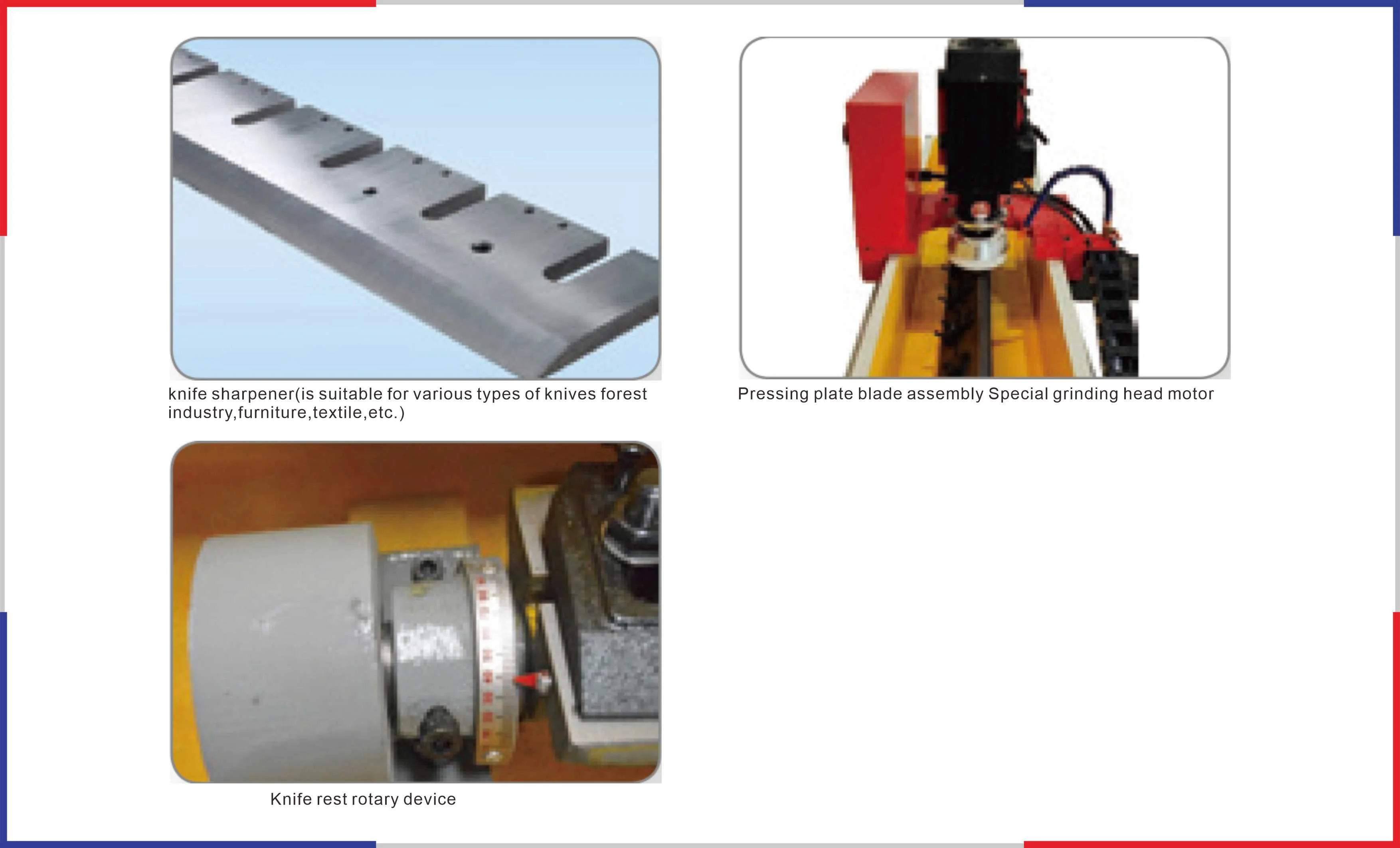 knife sharpener(is suitable for various types of knives forest industry,furniture,textile,etc.)

Pressing plate blade assembly Special grinding head motor

Knife rest rotary device