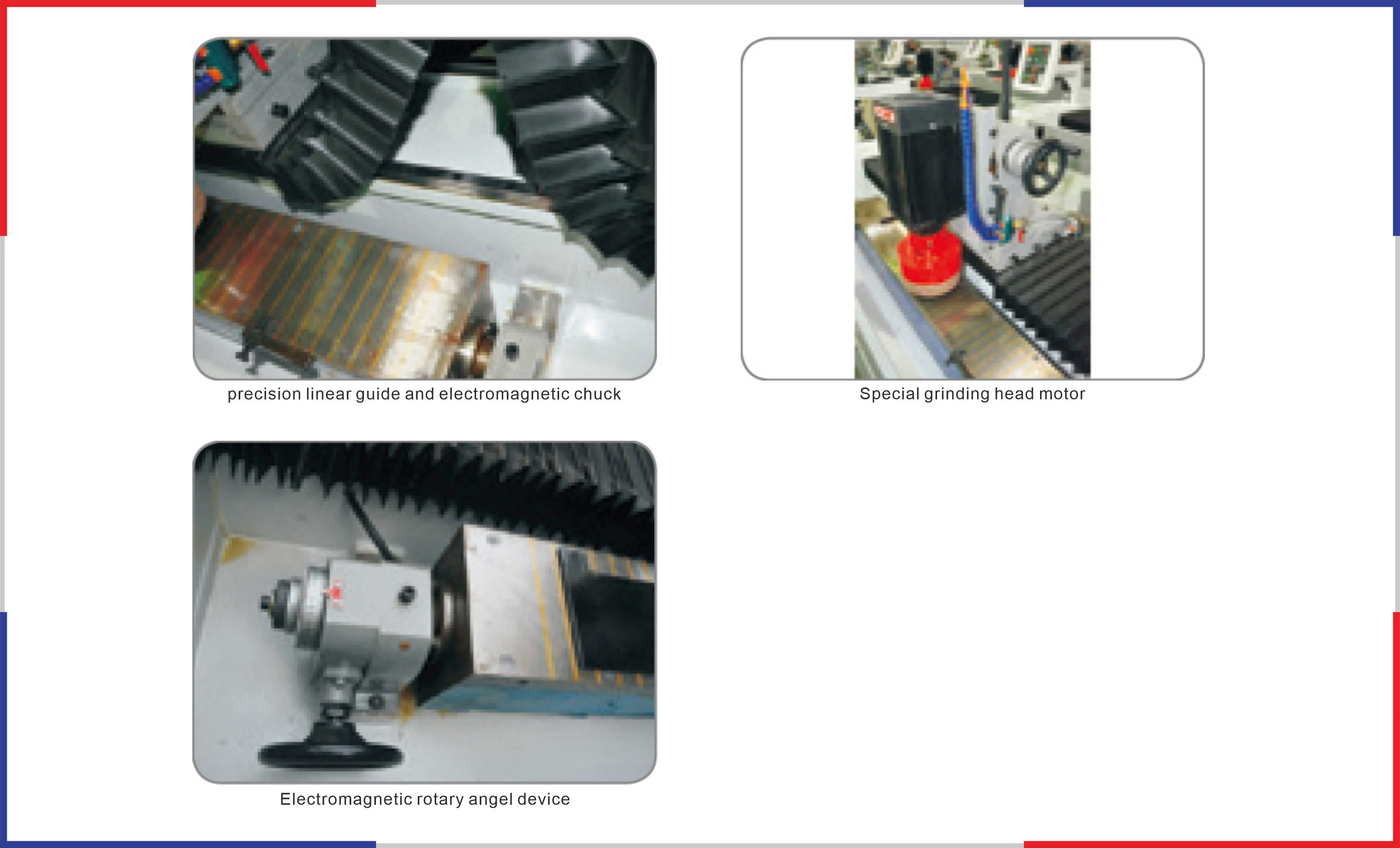 precision linear guide and electromagnetic chuck

Special grinding head motor

Electromagnetic rotary angel device