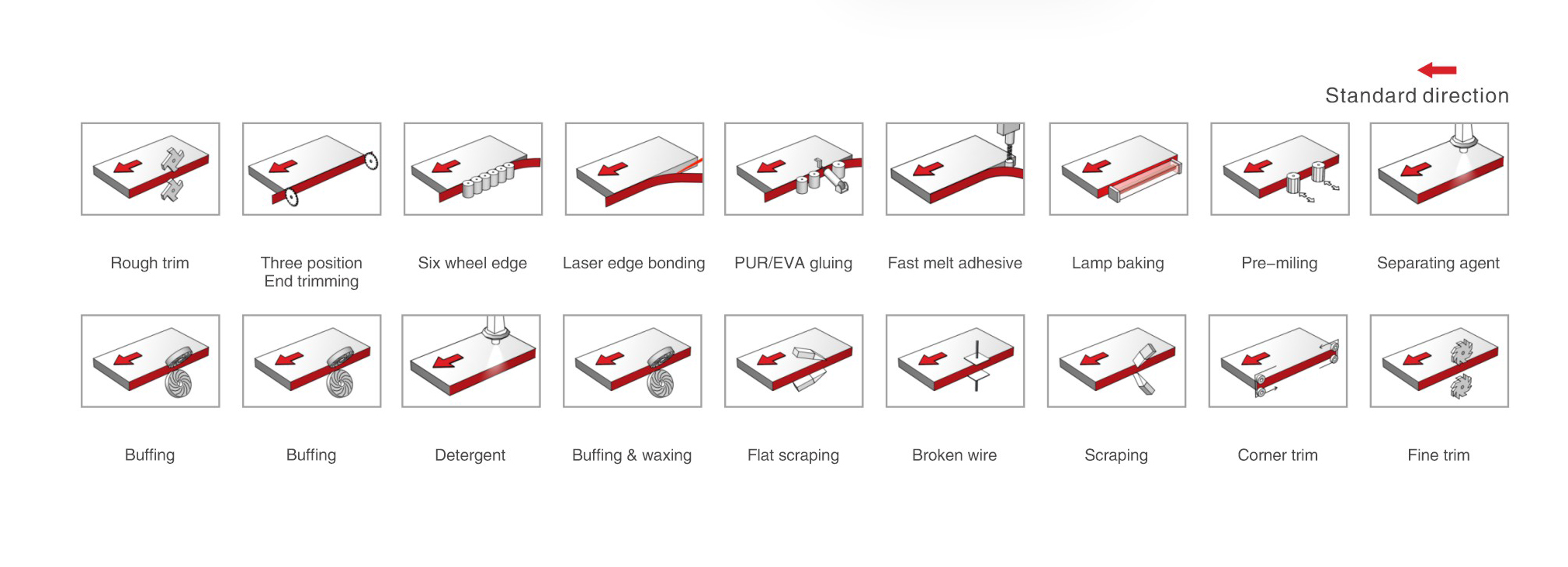 Standard direction

Rough trim

Three position
End trimming

Six wheel edge

Laser edge bonding

PUR/EVA gluing

Fast melt adhesive

Lamp baking

Pre–miling

Separating agent

Buffing

Buffing

Detergent

Buffing & waxing

Flat scraping

Broken wire

Scraping

Corner trim

Fine trim